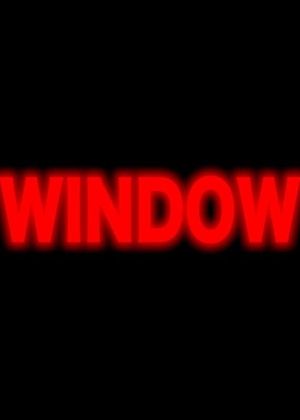 WINDOW